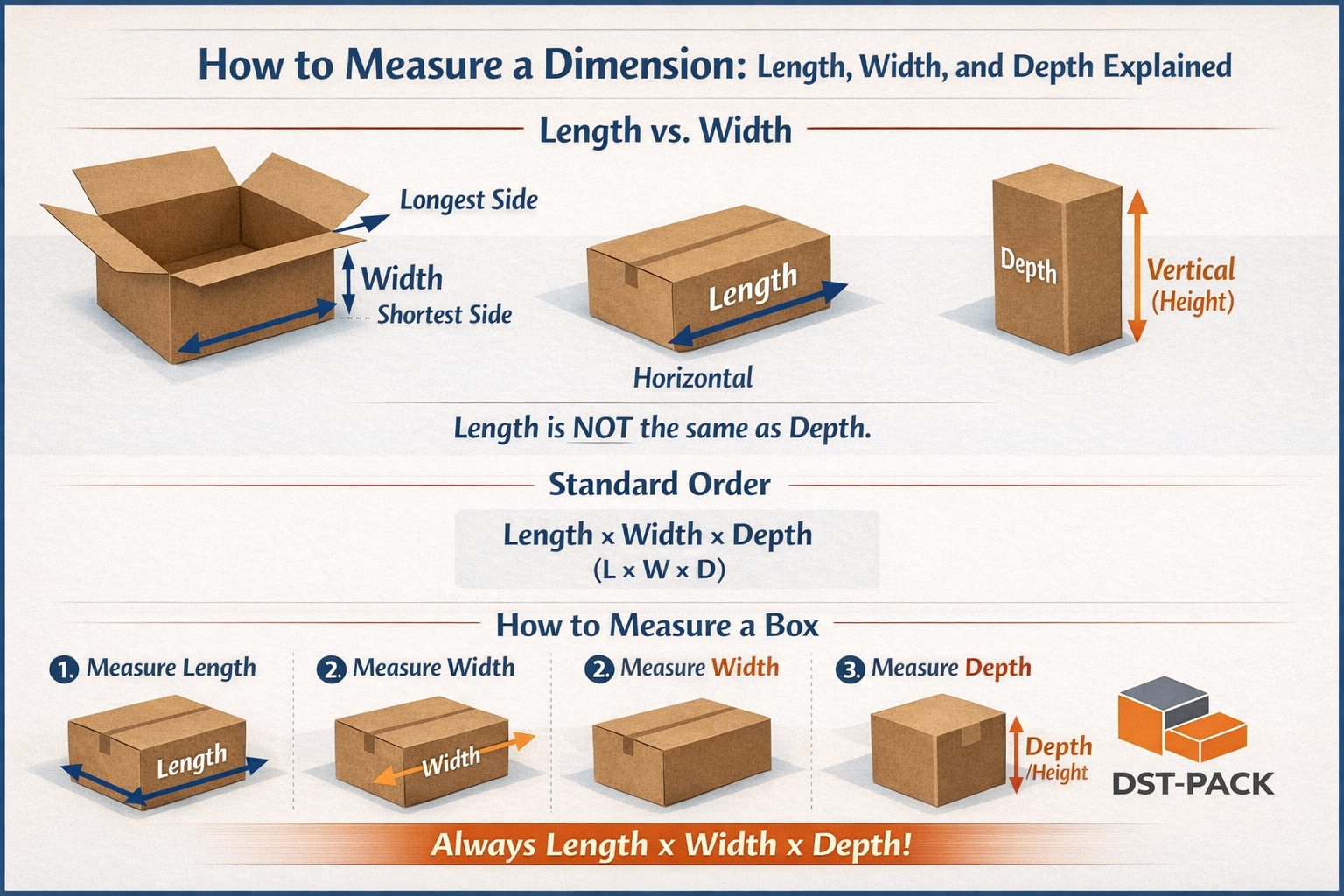 How to Measure a Dimension: Length, Width, and Depth Explained

Length vs. Width

Longest Side

Width

Shortest Side

Length

Horizontal

Depth

Vertical (Height)

Length is NOT the same as Depth.

Standard Order

Length x Width x Depth
(L x W x D)

How to Measure a Box

1. Measure Length

Length

2. Measure Width

Width

2. Measure Width

3. Measure Depth

Depth /Height

DST-PACK

Always Length x Width x Depth!