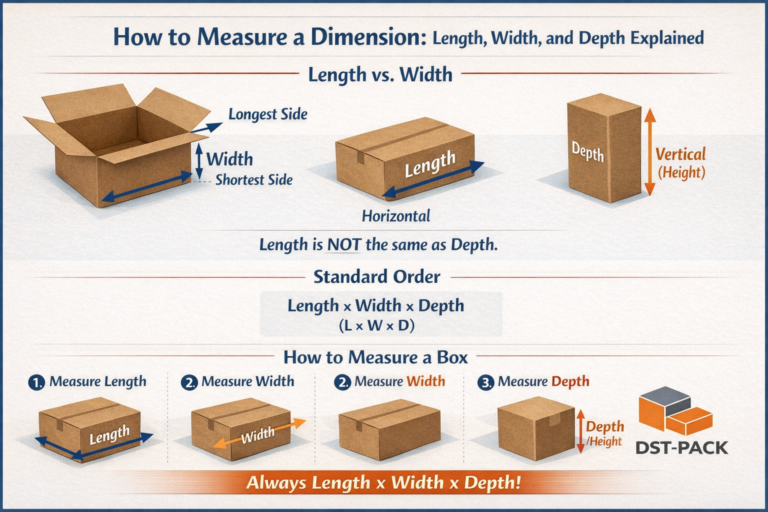 How to Measure a Dimension: Length, Width, and Depth Explained

Length vs. Width

Longest Side

Width

Shortest Side

Length

Horizontal

Depth

Vertical (Height)

Length is NOT the same as Depth.

Standard Order

Length × Width × Depth
(L × W × D)

How to Measure a Box

1. Measure Length

Length

2. Measure Width

Width

2. Measure Width

3. Measure Depth

Depth /Height

DST-PACK

Always Length x Width x Depth!